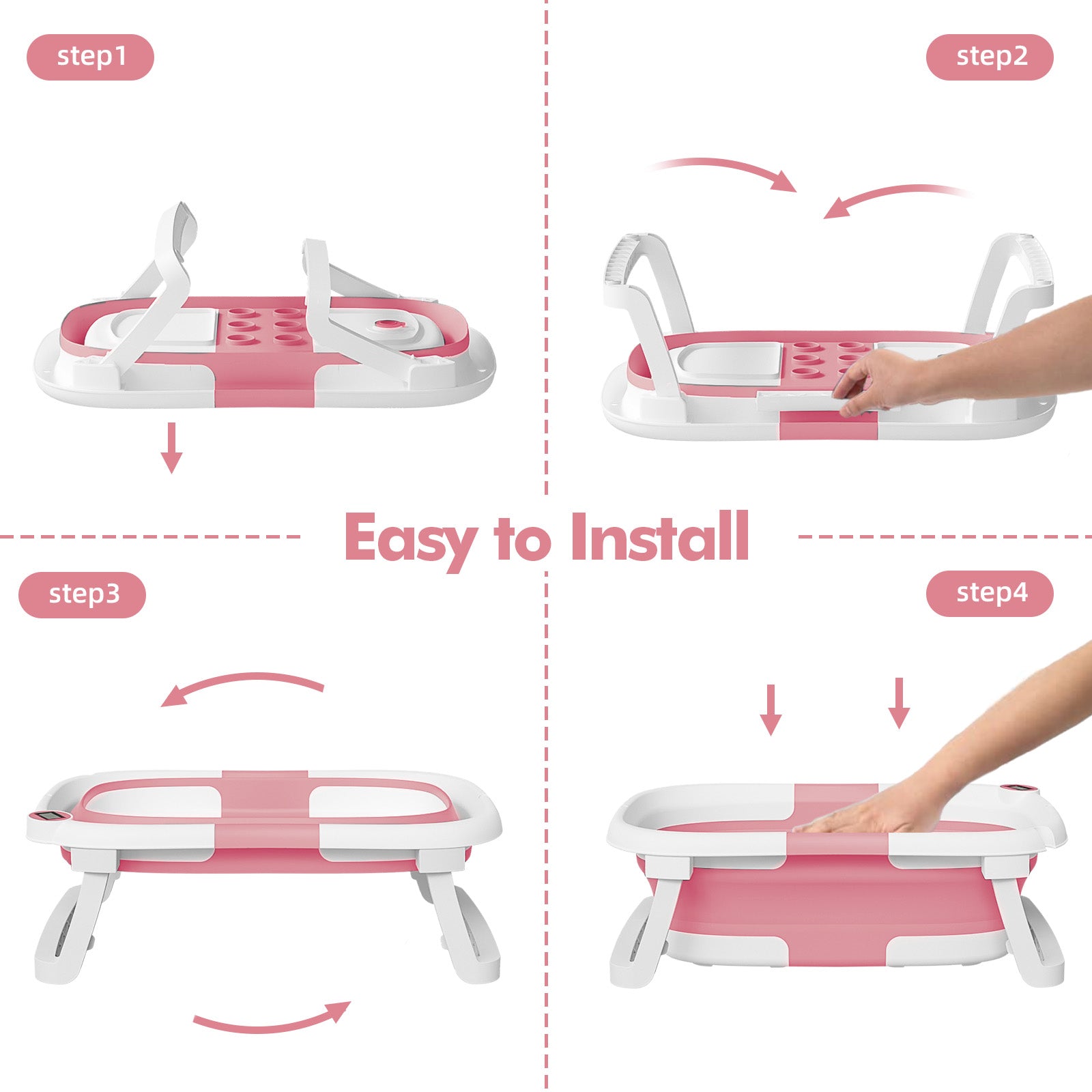 step1

step2

Easy to Install

step3

step4