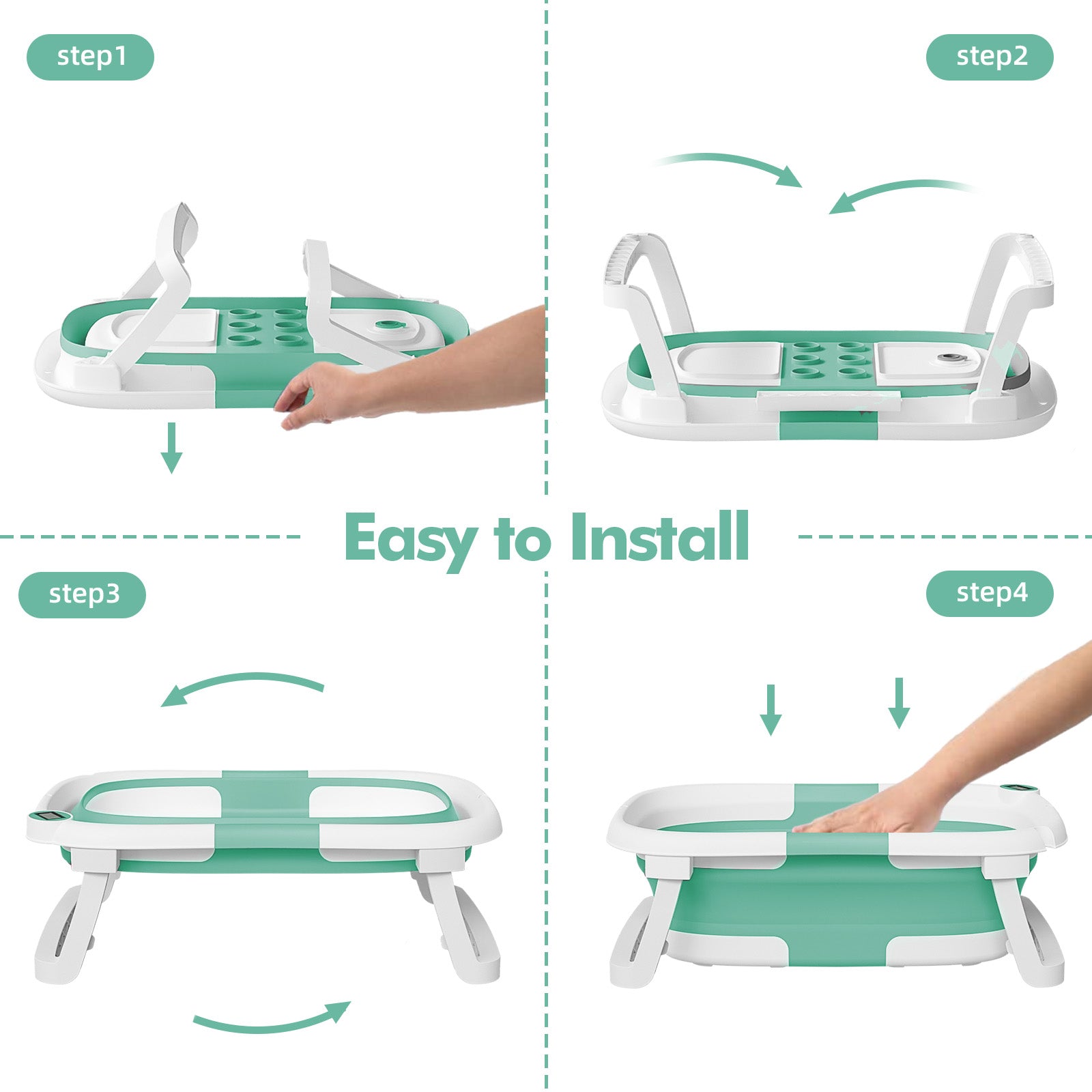 step1

step2

Easy to Install

step3

step4