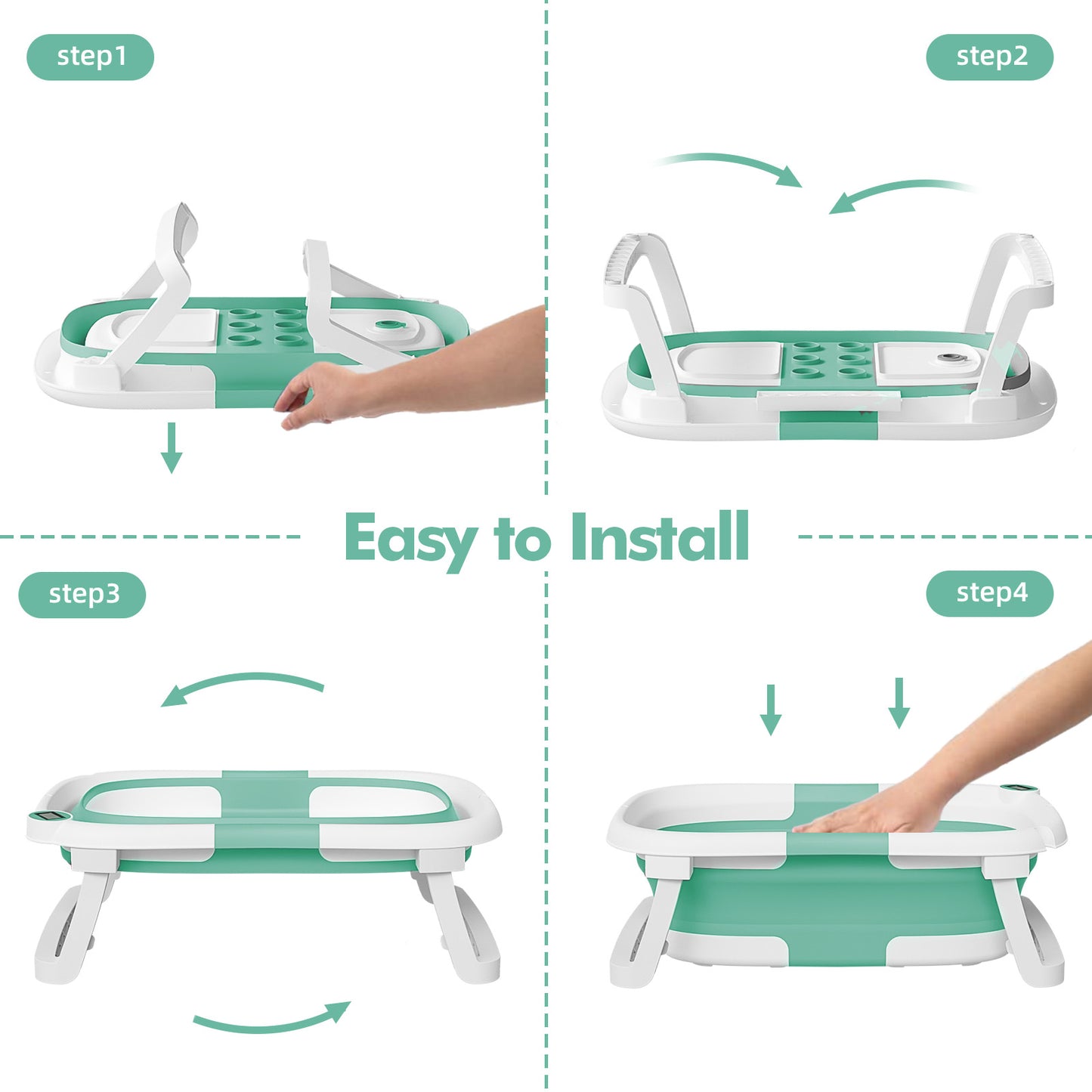 step1

step2

Easy to Install

step3

step4