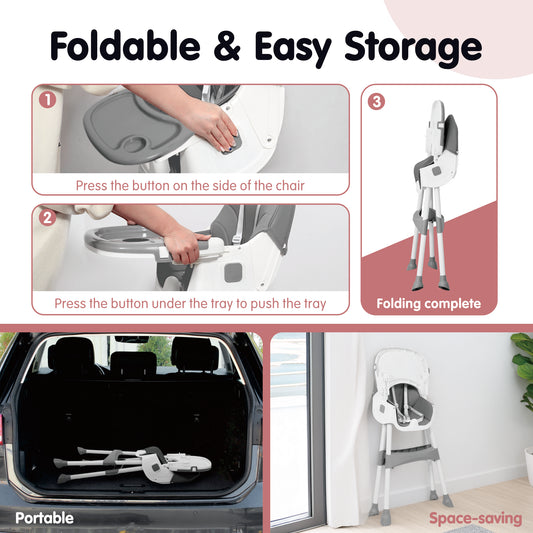 Foldable & Easy Storage

1

Press the button on the side of the chair

2

Press the button under the tray to push the tray

3

Folding complete

Portable

Space-saving